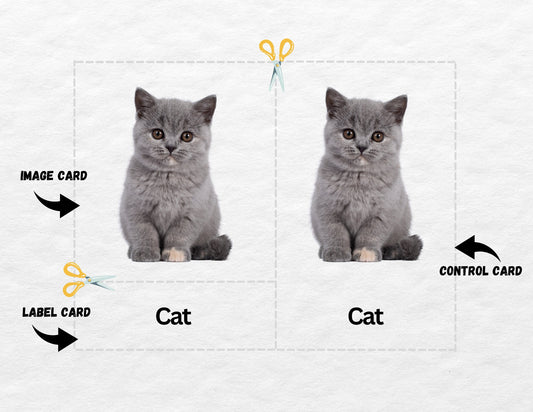 IMAGE CARD

LABEL CARD

Cat

Cat

CONTROL CARD